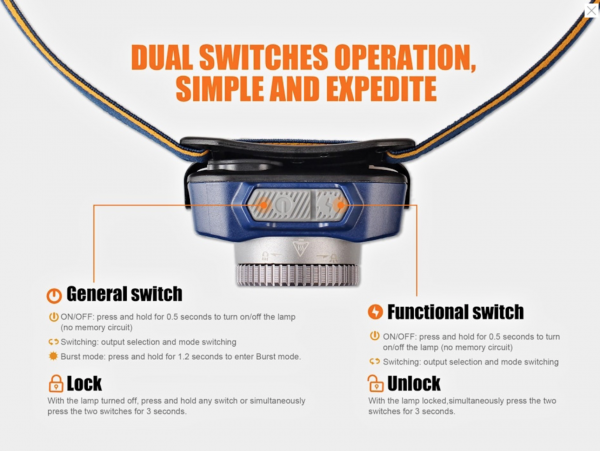 DUAL SWITCHES OPERATION, SIMPLE AND EXPEDITE

General switch

ON/OFF: press and hold for 0.5 seconds to turn on/off the lamp (no memory circuit)

Switching: output selection and mode switching

Burst mode: press and hold for 1.2 seconds to enter Burst mode.

Lock

With the lamp turned off, press and hold any switch or simultaneously press the two switches for 3 seconds.

Functional switch

ON/OFF: press and hold for 0.5 seconds to turn on/off the lamp (no memory circuit)

Switching: output selection and mode switching

Unlock

With the lamp locked,simultaneously press the two switches for 3 seconds.