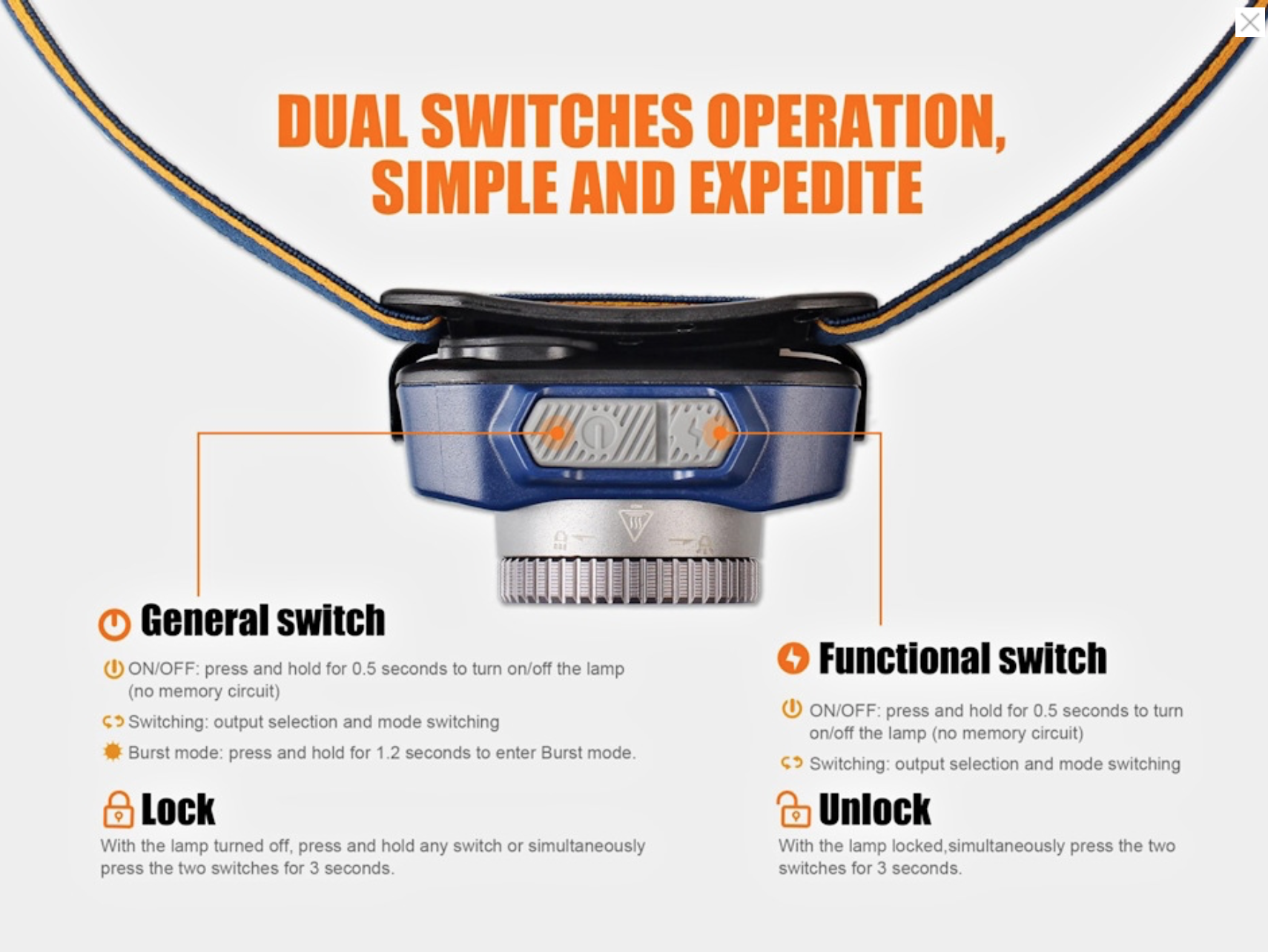 DUAL SWITCHES OPERATION, SIMPLE AND EXPEDITE

General switch

ON/OFF: press and hold for 0.5 seconds to turn on/off the lamp (no memory circuit)

Switching: output selection and mode switching

Burst mode: press and hold for 1.2 seconds to enter Burst mode.

Lock

With the lamp turned off, press and hold any switch or simultaneously press the two switches for 3 seconds.

Functional switch

ON/OFF: press and hold for 0.5 seconds to turn on/off the lamp (no memory circuit)

Switching: output selection and mode switching

Unlock

With the lamp locked,simultaneously press the two switches for 3 seconds.